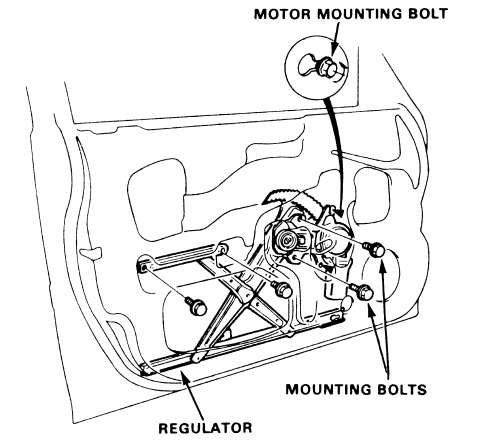 MOTOR MOUNTING BOLT

MOUNTING BOLTS

REGULATOR